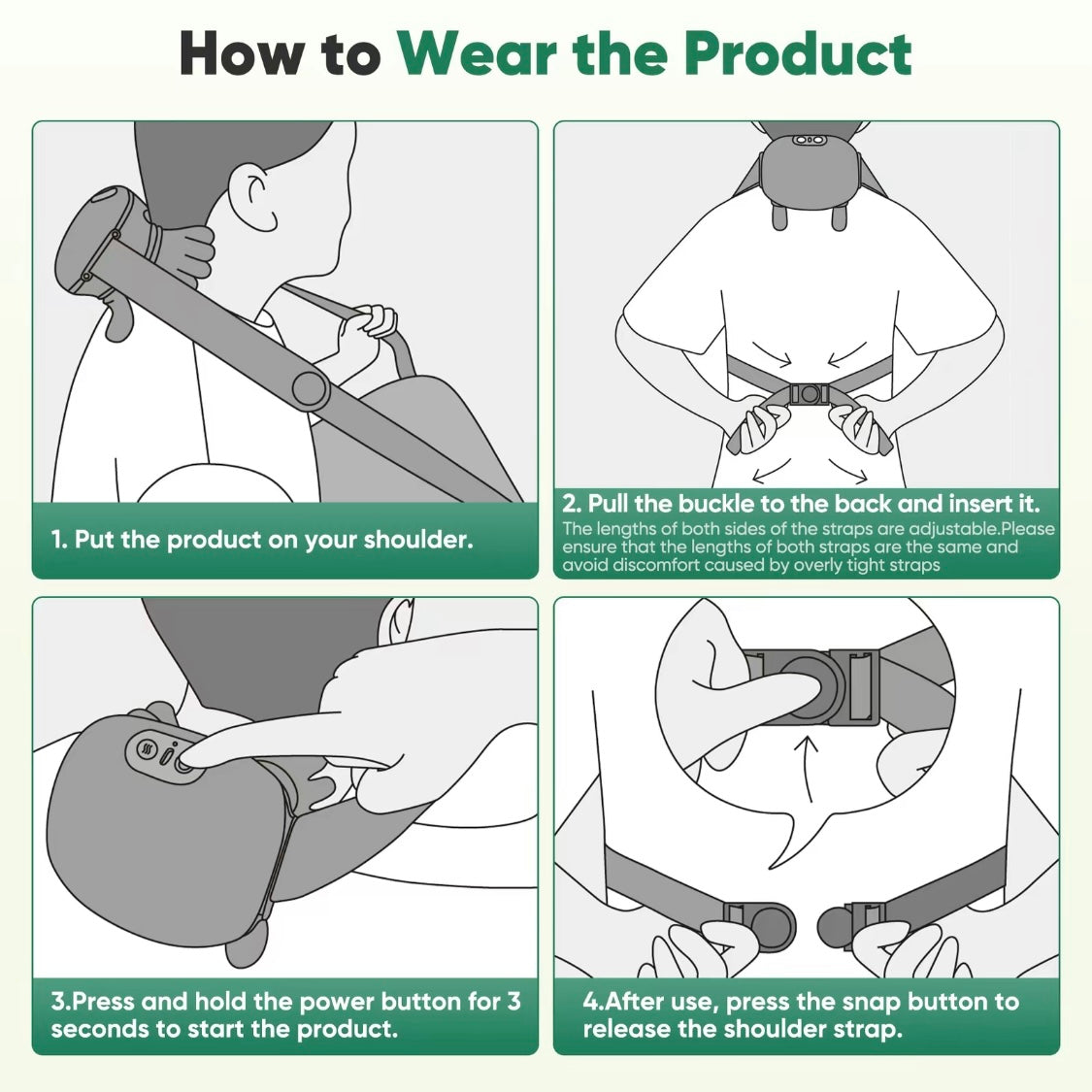 How to Wear the Product

1. Put the product on your shoulder.

2. Pull the buckle to the back and insert it.

The lengths of both sides of the straps are adjustable.Please ensure that the lengths of both straps are the same and avoid discomfort caused by overly tight straps

3.Press and hold the power button for 3 seconds to start the product.

4.After use, press the snap button to release the shoulder strap.